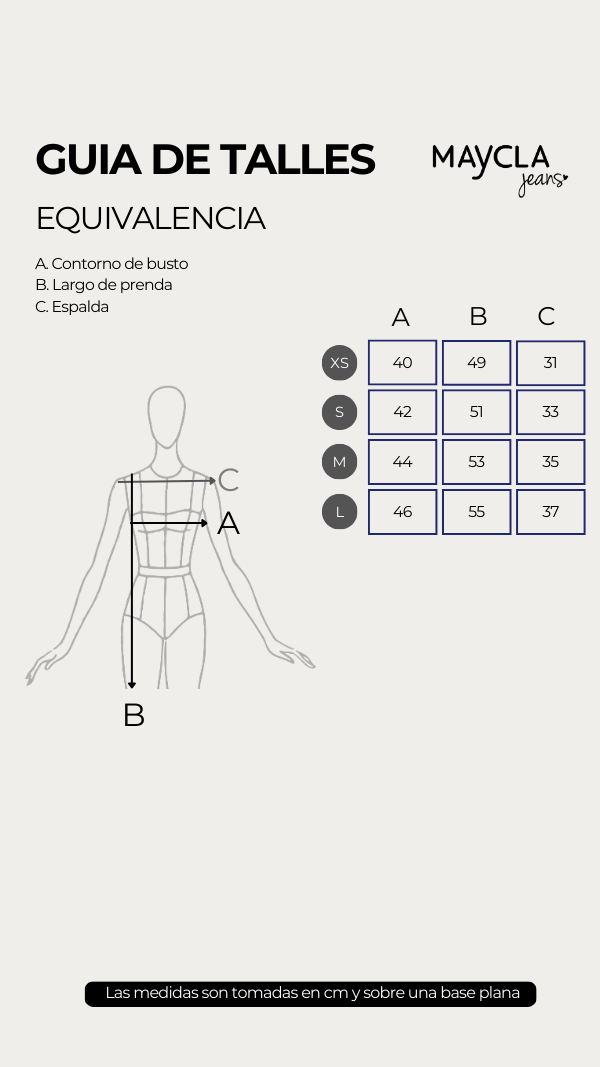 GUIA DE TALLES

MAYCLA jeans

EQUIVALENCIA

A. Contorno de busto
B. Largo de prenda
C. Espalda

| | A | B | C |
|---|---|---|---|
| XS | 40 | 49 | 31 |
| S | 42 | 51 | 33 |
| M | 44 | 53 | 35 |
| L | 46 | 55 | 37 |

C
A
B

Las medidas son tomadas en cm y sobre una base plana